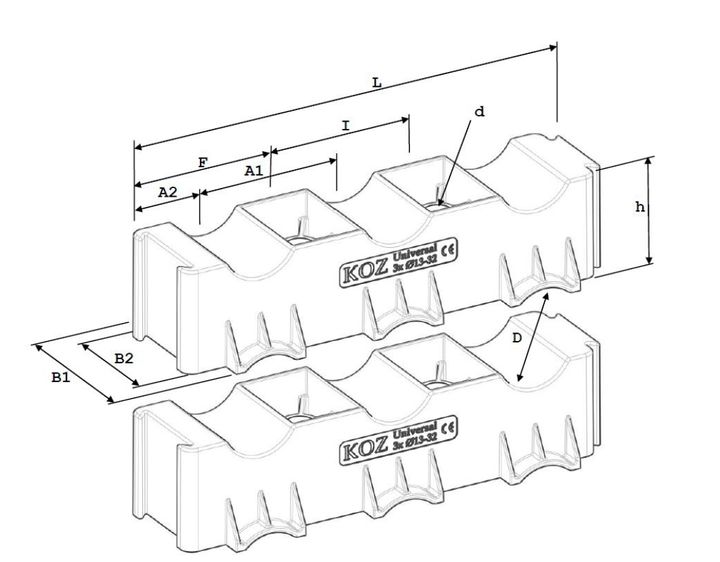 L
I
d
F
A1
A2
h
KOZ Universal 3x Ø13-32 CE
D
B2
B1
KOZ Universal 3x Ø13-32 CE