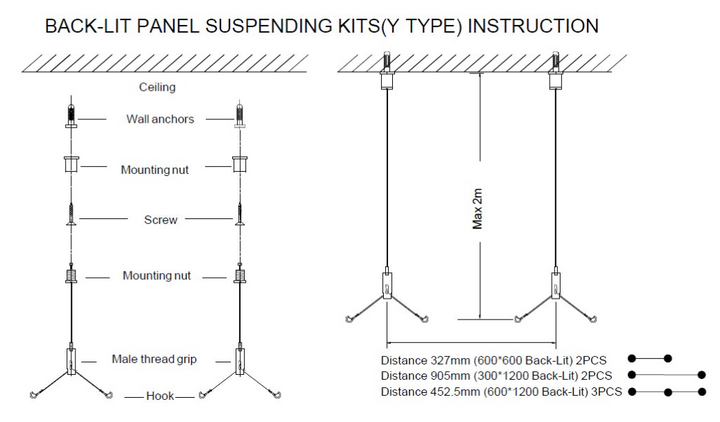 BACK-LIT PANEL SUSPENDING KITS(Y TYPE) INSTRUCTION

Ceiling

Wall anchors

Mounting nut

Screw

Mounting nut

Male thread grip

Hook

Max 2m

Distance 327mm (600*600 Back-Lit) 2PCS
Distance 905mm (300*1200 Back-Lit) 2PCS
Distance 452.5mm (600*1200 Back-Lit) 3PCS